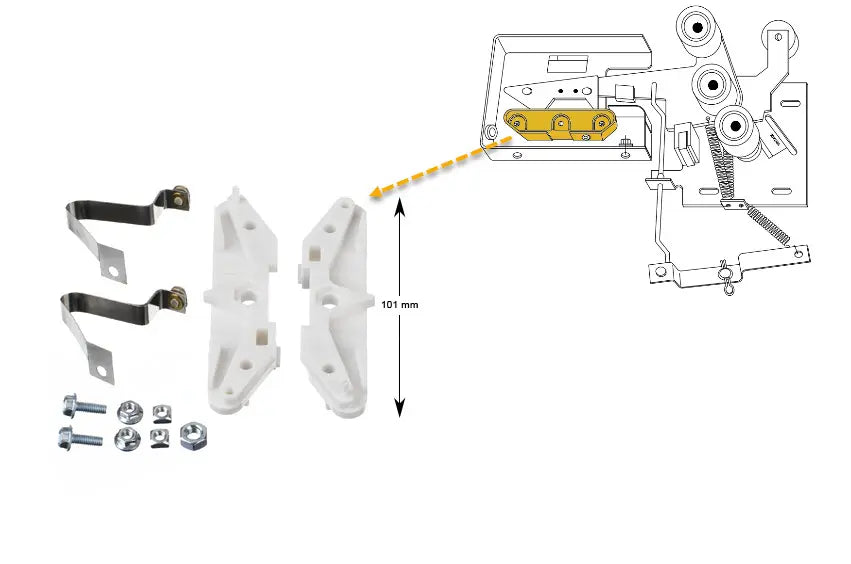 101 mm